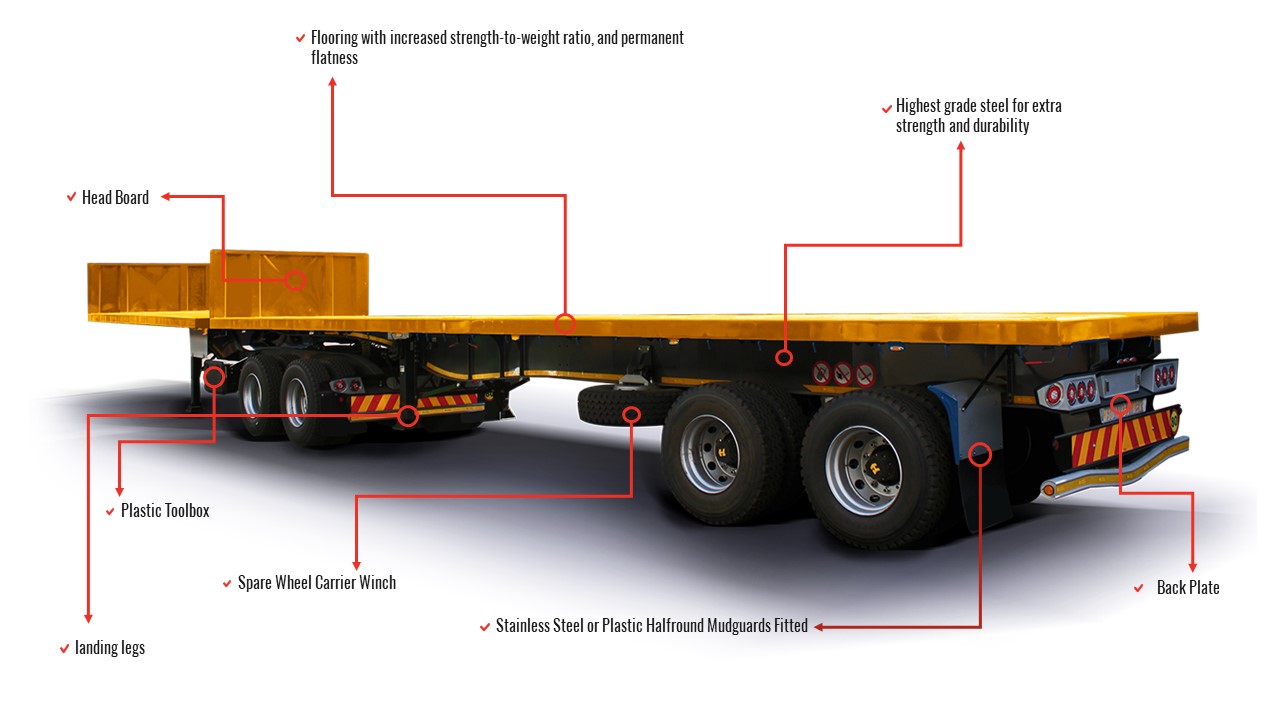 Flooring with increased strength-to-weight ratio, and permanent flatness

Highest grade steel for extra strength and durability

Head Board

Plastic Toolbox

Spare Wheel Carrier Winch

Back Plate

Stainless Steel or Plastic Halfround Mudguards Fitted

landing legs