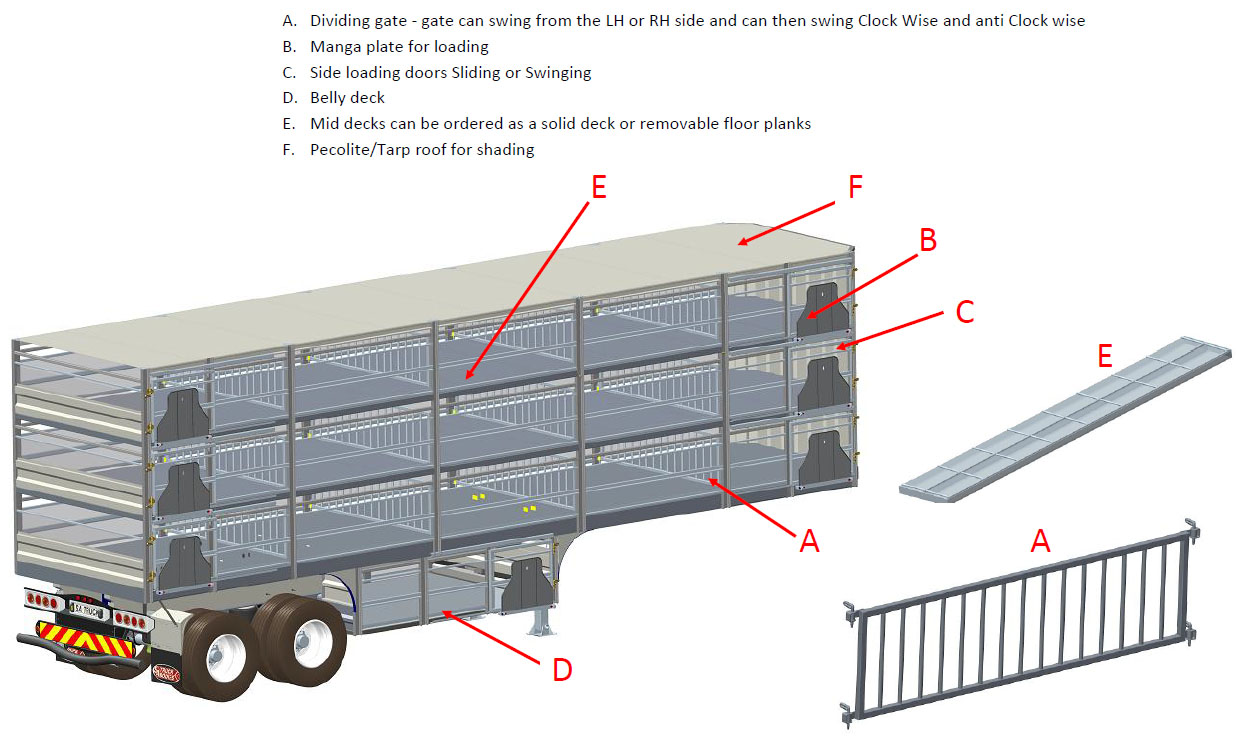 A. Dividing gate - gate can swing from the LH or RH side and can then swing Clock Wise and anti Clock wise
B. Manga plate for loading
C. Side loading doors Sliding or Swinging
D. Belly deck
E. Mid decks can be ordered as a solid deck or removable floor planks
F. Pecolite/Tarp roof for shading

E
F
B
C
E
A
A
D
SA TRUCK